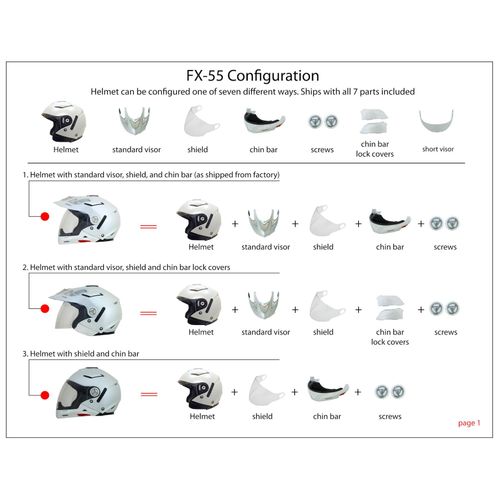 FX-55 Configuration

Helmet can be configured one of seven different ways. Ships with all 7 parts included

Helmet standard visor shield chin bar screws chin bar lock covers short visor

1. Helmet with standard visor, shield, and chin bar (as shipped from factory)

= Helmet + standard visor + shield + chin bar + screws

2. Helmet with standard visor, shield and chin bar lock covers

= Helmet + standard visor + shield + chin bar lock covers + screws

3. Helmet with shield and chin bar

= Helmet + shield + chin bar + screws

page 1