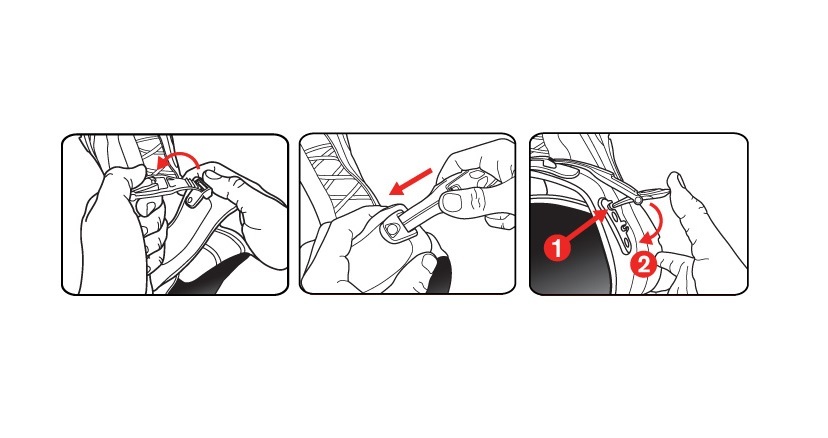 1
2