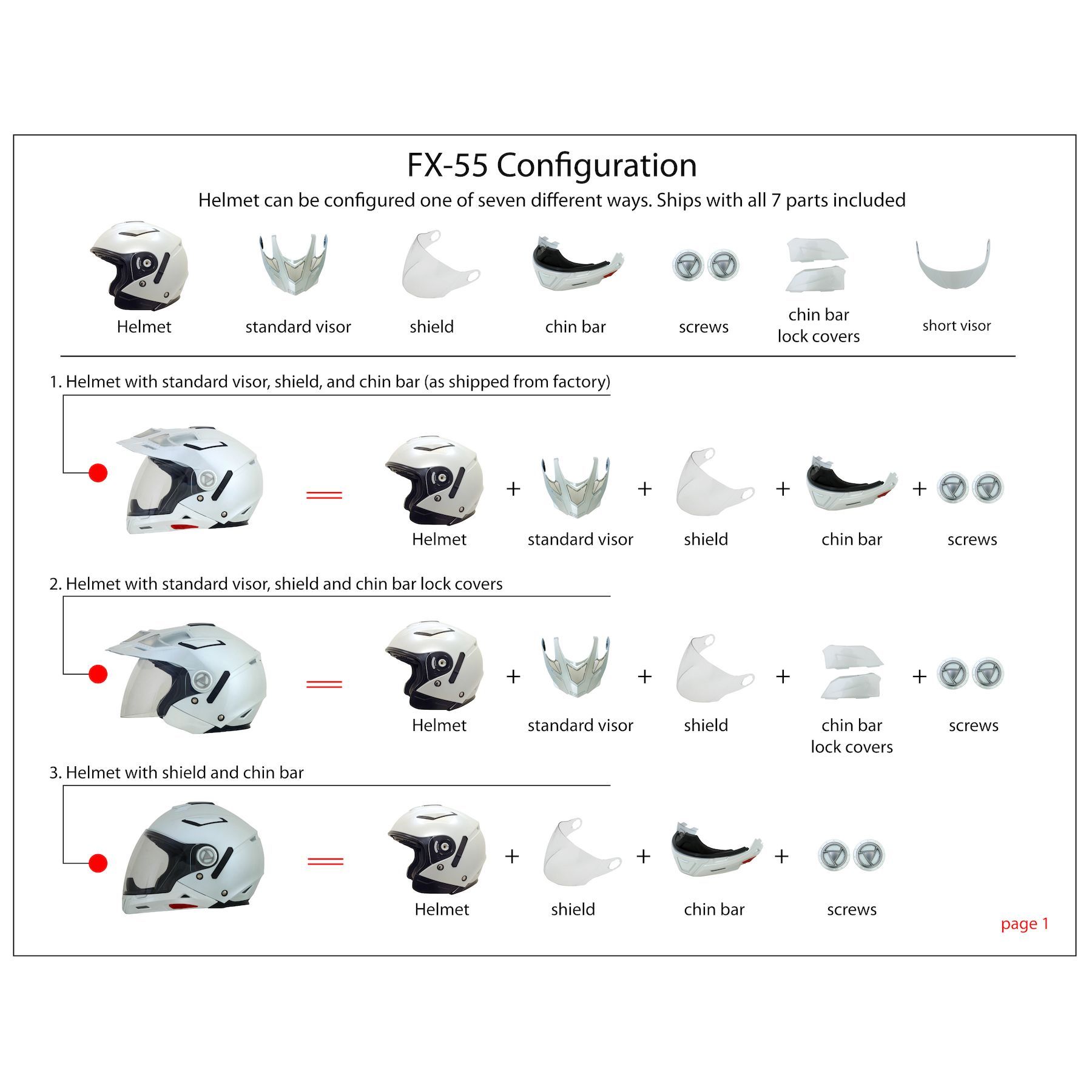 FX-55 Configuration

Helmet can be configured one of seven different ways. Ships with all 7 parts included

Helmet standard visor shield chin bar screws chin bar lock covers short visor

1. Helmet with standard visor, shield, and chin bar (as shipped from factory)

= Helmet + standard visor + shield + chin bar + screws

2. Helmet with standard visor, shield and chin bar lock covers

= Helmet + standard visor + shield + chin bar lock covers + screws

3. Helmet with shield and chin bar

= Helmet + shield + chin bar + screws

page 1